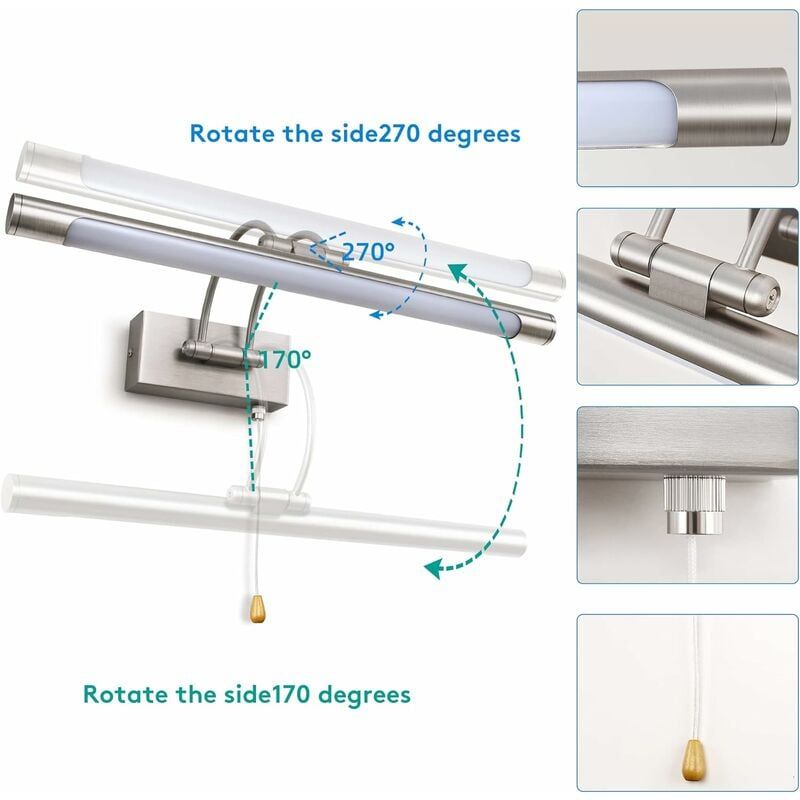 Rotate the side270 degrees

270°

170°

Rotate the side170 degrees