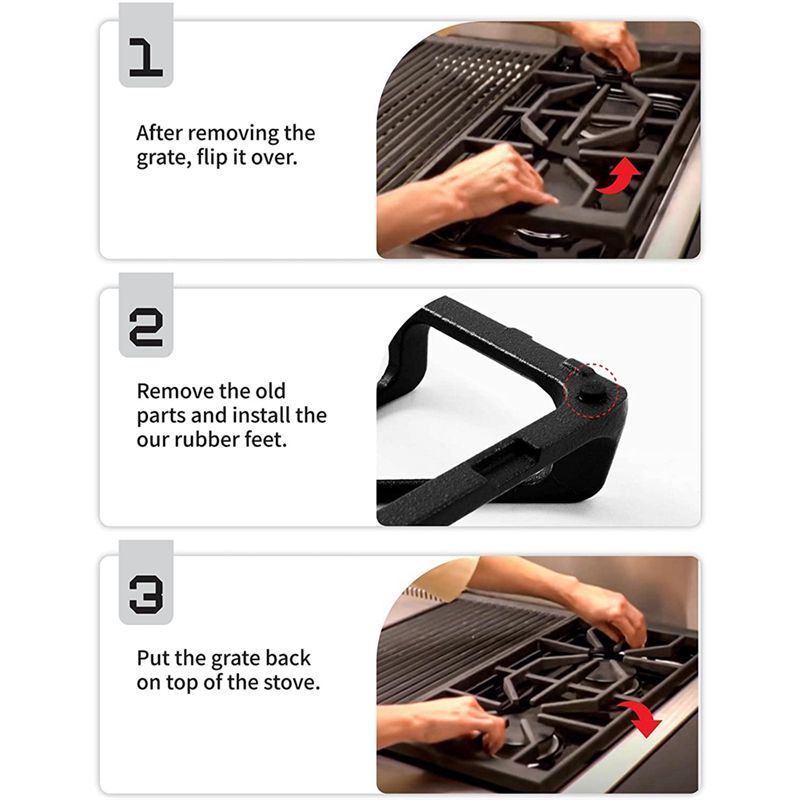 1

After removing the grate, flip it over.

2

Remove the old parts and install the our rubber feet.

3

Put the grate back on top of the stove.