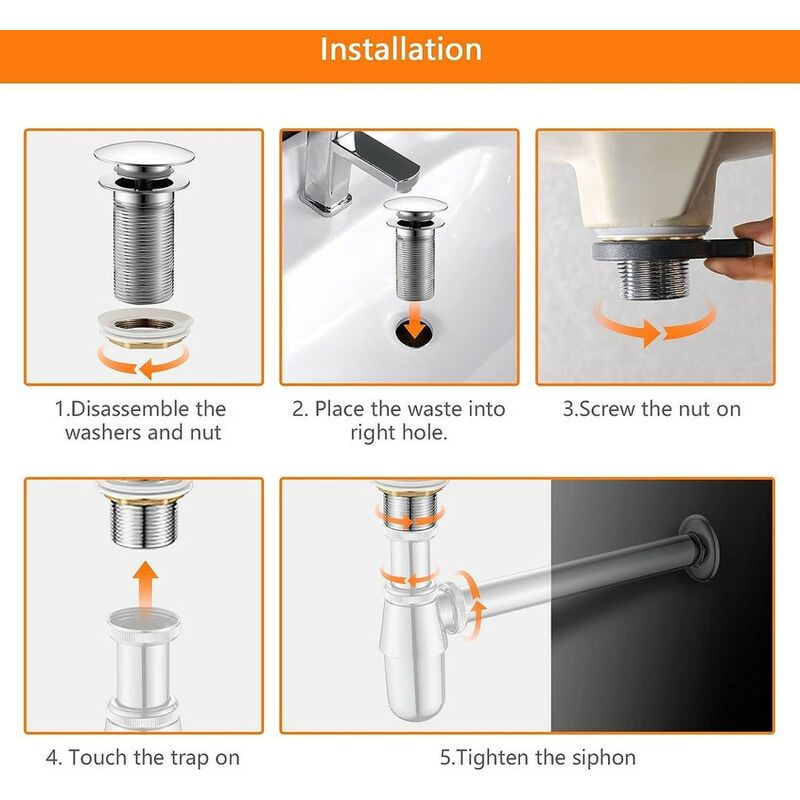 Installation

1.Disassemble the washers and nut

2. Place the waste into right hole.

3.Screw the nut on

4. Touch the trap on

5.Tighten the siphon