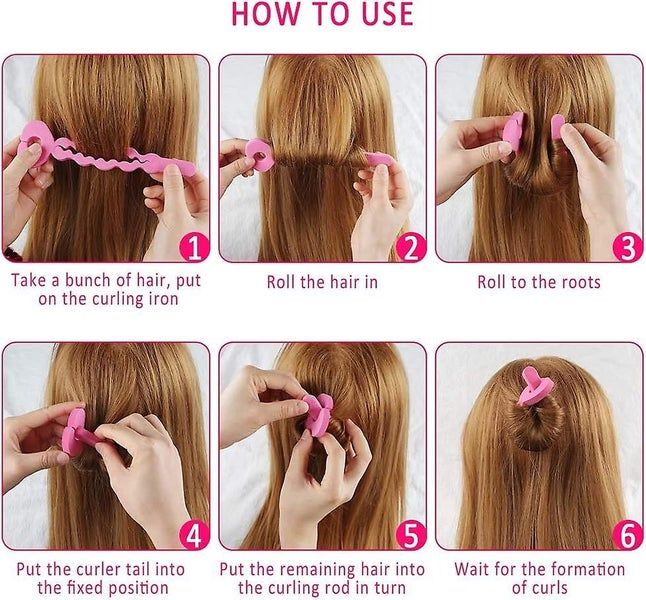 HOW TO USE

1
Take a bunch of hair, put on the curling iron

2
Roll the hair in

3
Roll to the roots

4
Put the curler tail into the fixed position

5
Put the remaining hair into the curling rod in turn

6
Wait for the formation of curls