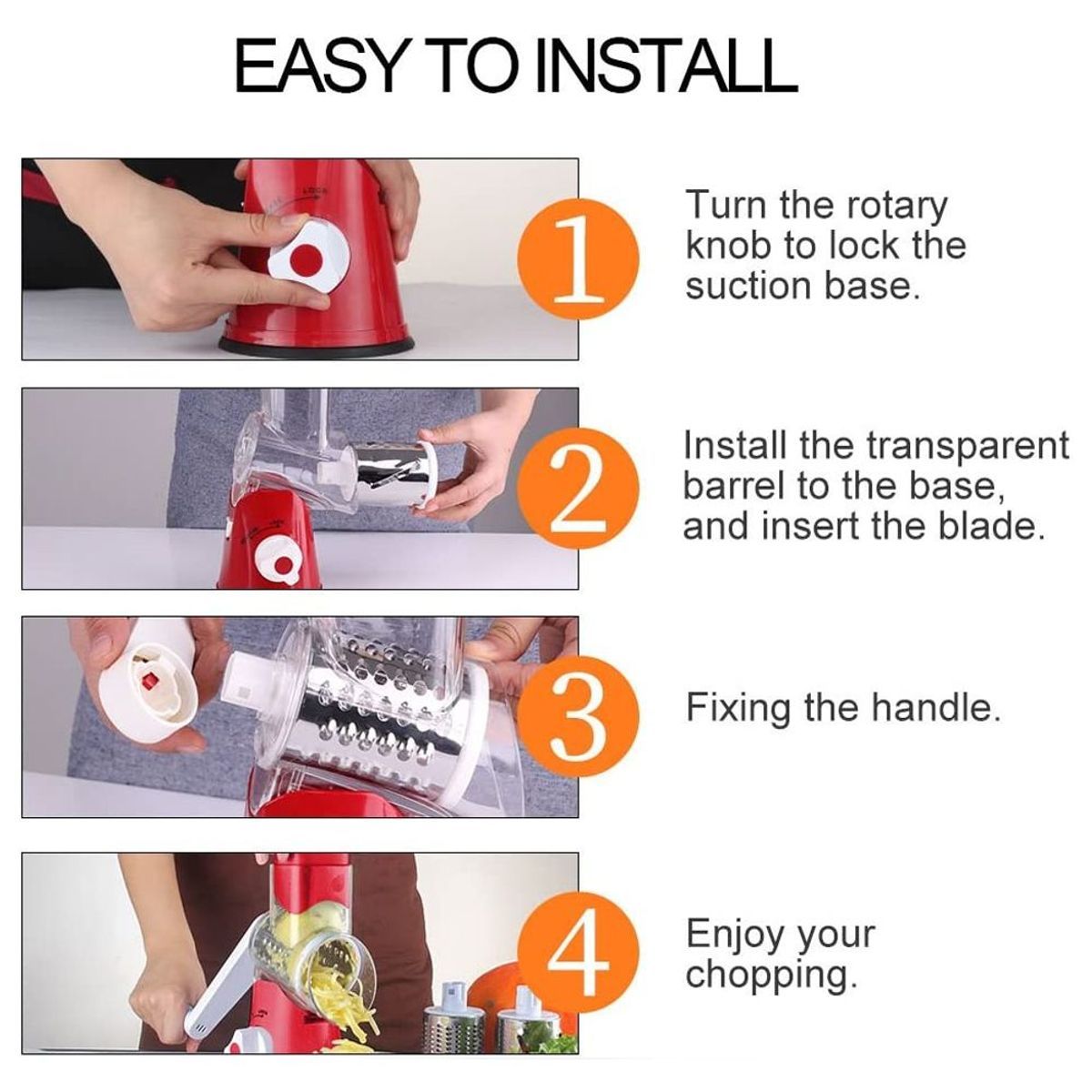 EASY TO INSTALL

1

Turn the rotary knob to lock the suction base.

2

Install the transparent barrel to the base, and insert the blade.

3

Fixing the handle.

4

Enjoy your chopping.